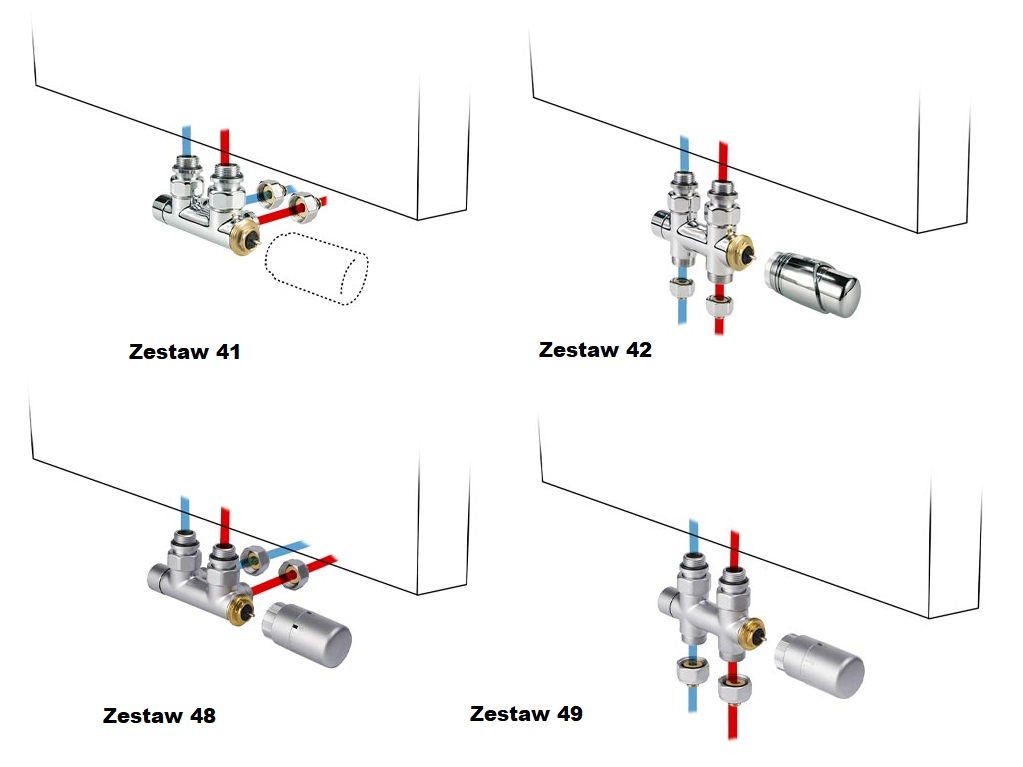 Zestaw 41

Zestaw 42

Zestaw 48

Zestaw 49